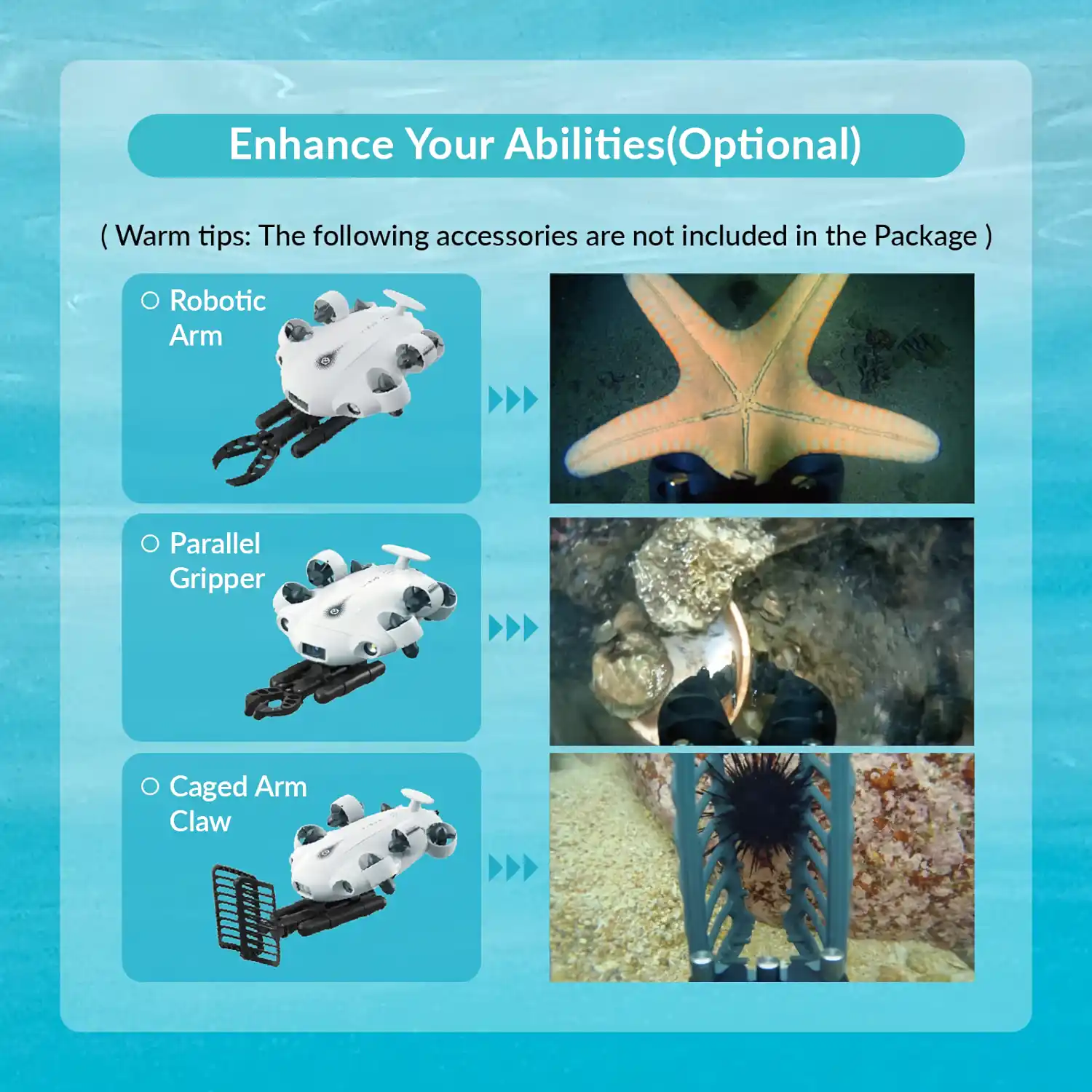 Enhance Your Abilities(Optional)

( Warm tips: The following accessories are not included in the Package )

Robotic Arm

Parallel Gripper

Caged Arm Claw