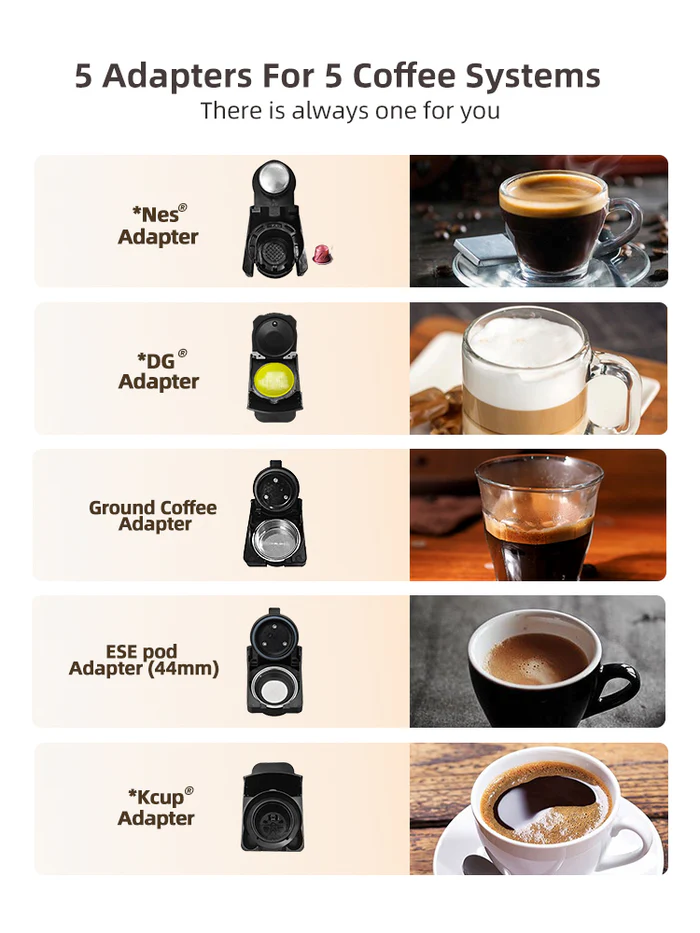 5 Adapters For 5 Coffee Systems

There is always one for you

*Nes® Adapter

*DG® Adapter

Ground Coffee Adapter

ESE pod Adapter (44mm)

*Kcup® Adapter