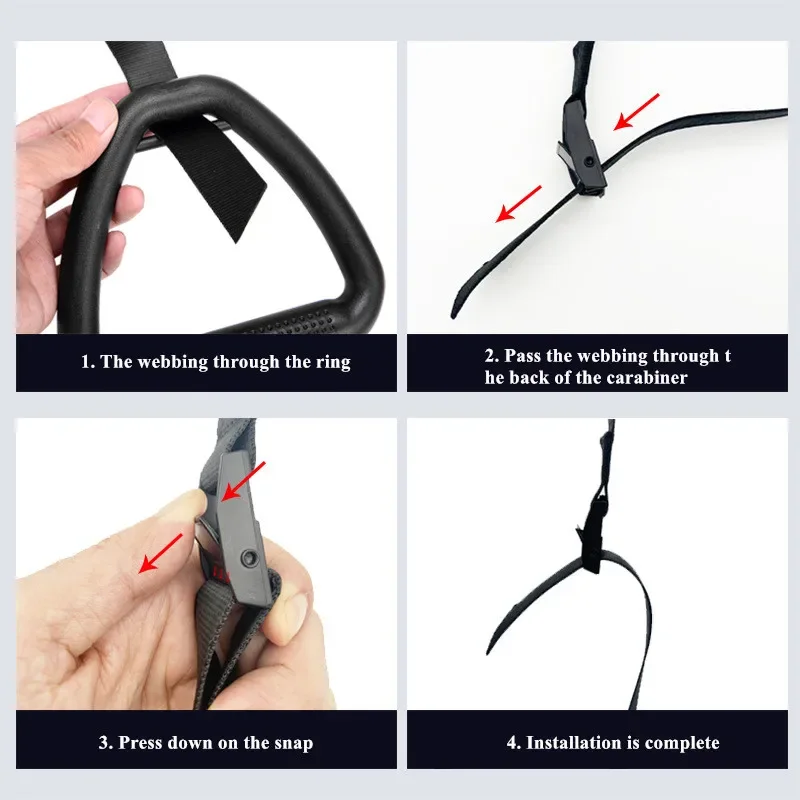 1. The webbing through the ring

2. Pass the webbing through t he back of the carabiner

3. Press down on the snap

4. Installation is complete